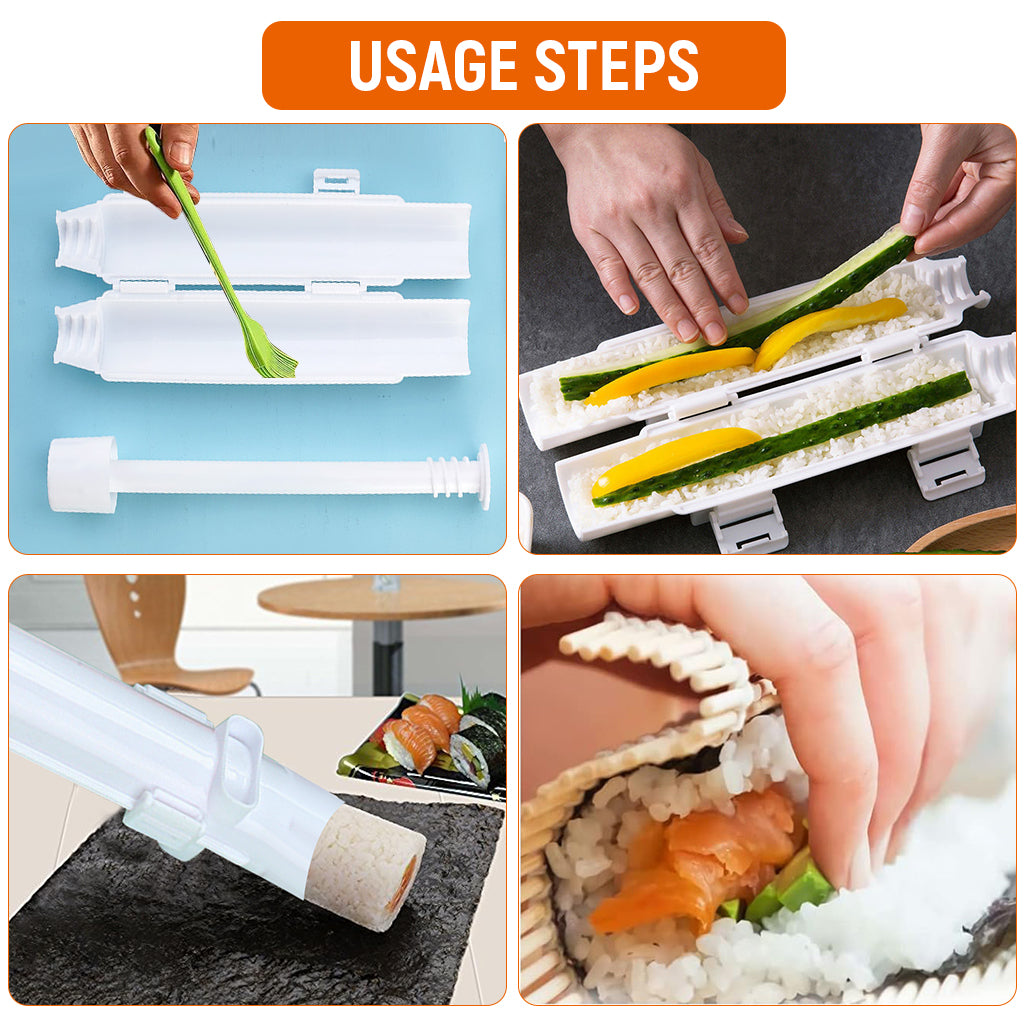 USAGE STEPS